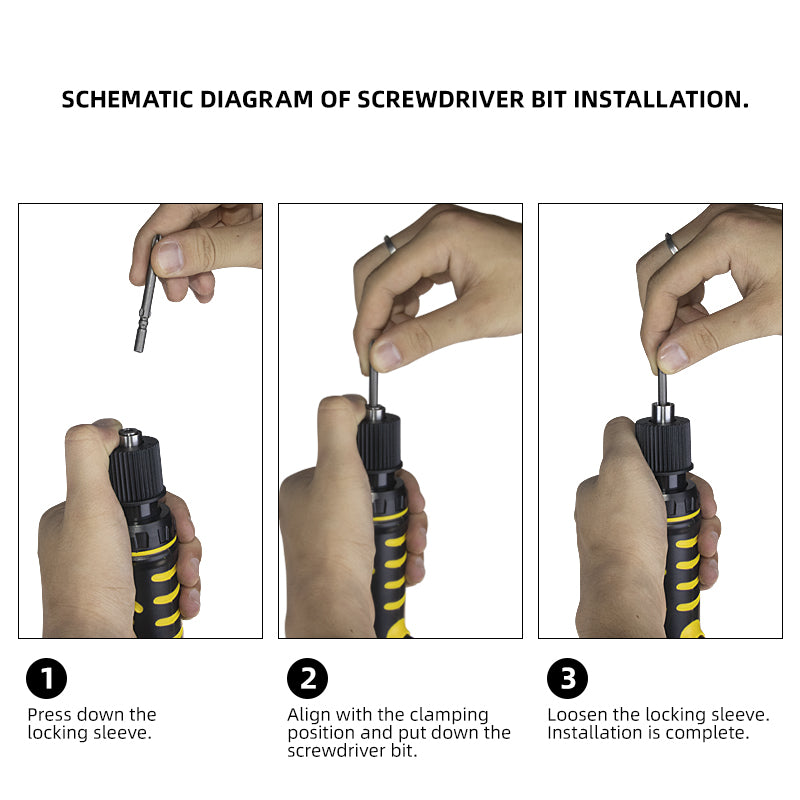 SCHEMATIC DIAGRAM OF SCREWDRIVER BIT INSTALLATION.

1
Press down the locking sleeve.

2
Align with the clamping position and put down the screwdriver bit.

3
Loosen the locking sleeve. Installation is complete.