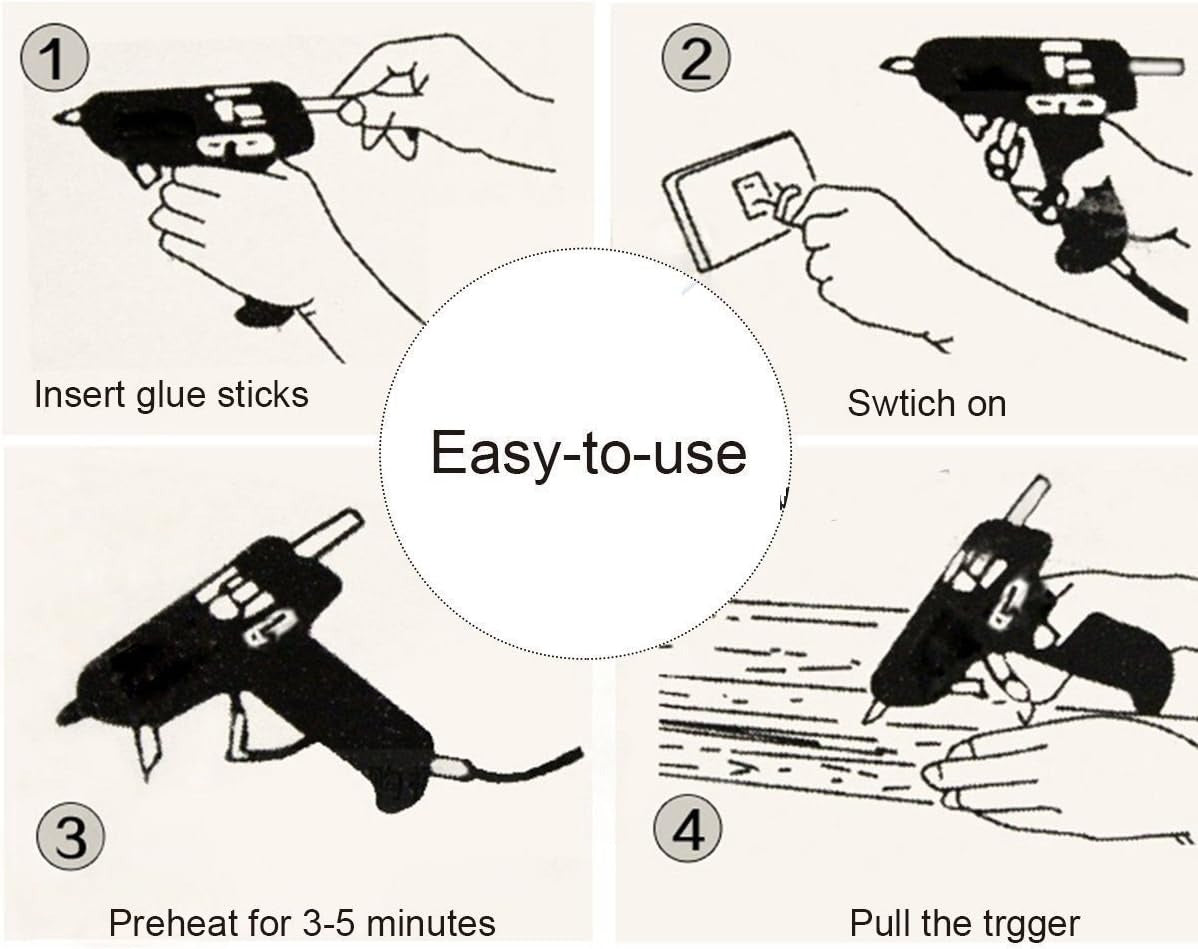 1

Insert glue sticks

2

Swtich on

Easy-to-use

3

Preheat for 3-5 minutes

4

Pull the trgger